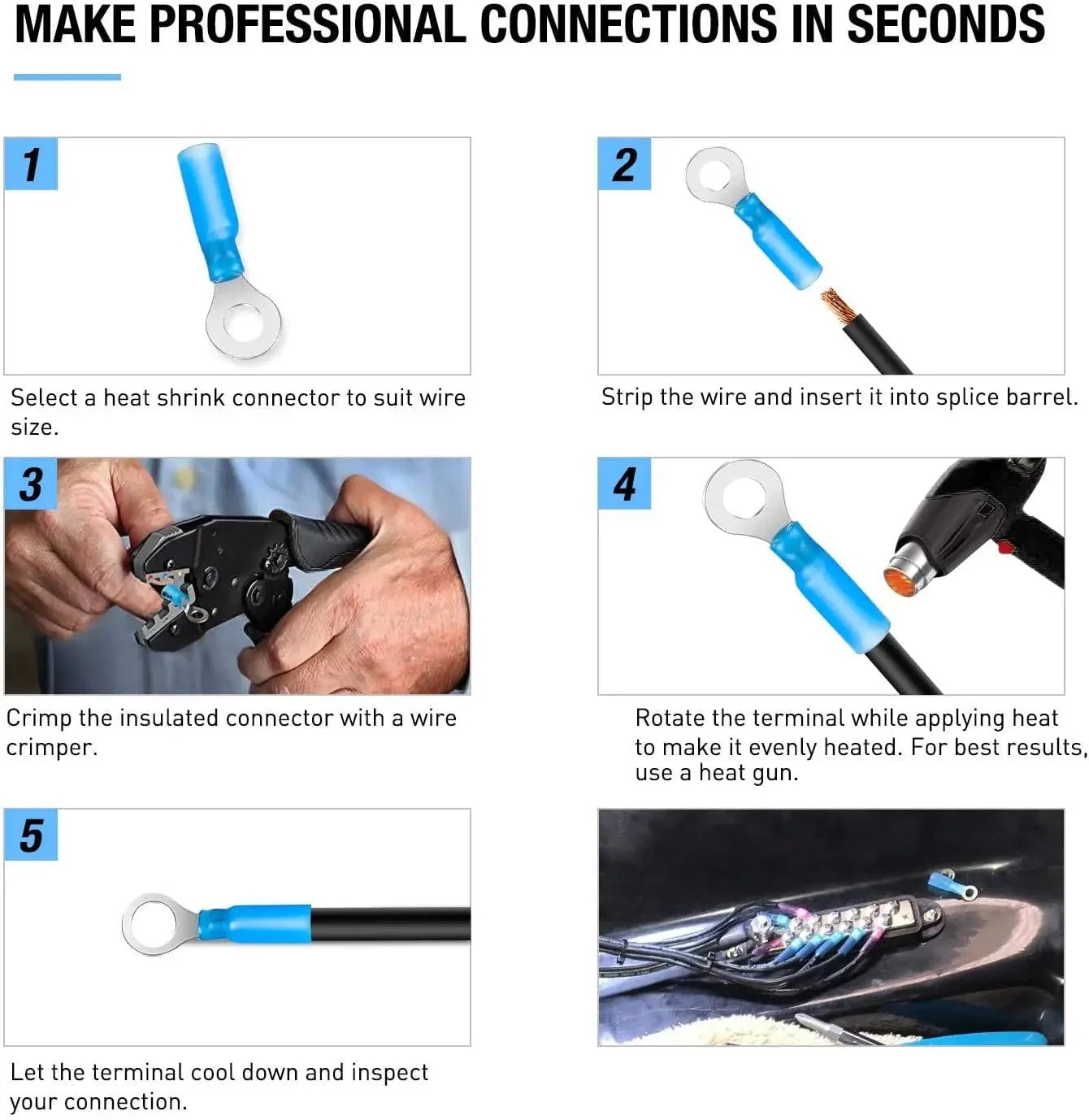 MAKE PROFESSIONAL CONNECTIONS IN SECONDS

1

Select a heat shrink connector to suit wire size.

2

Strip the wire and insert it into splice barrel.

3

Crimp the insulated connector with a wire crimper.

4

Rotate the terminal while applying heat to make it evenly heated. For best results, use a heat gun.

5

Let the terminal cool down and inspect your connection.