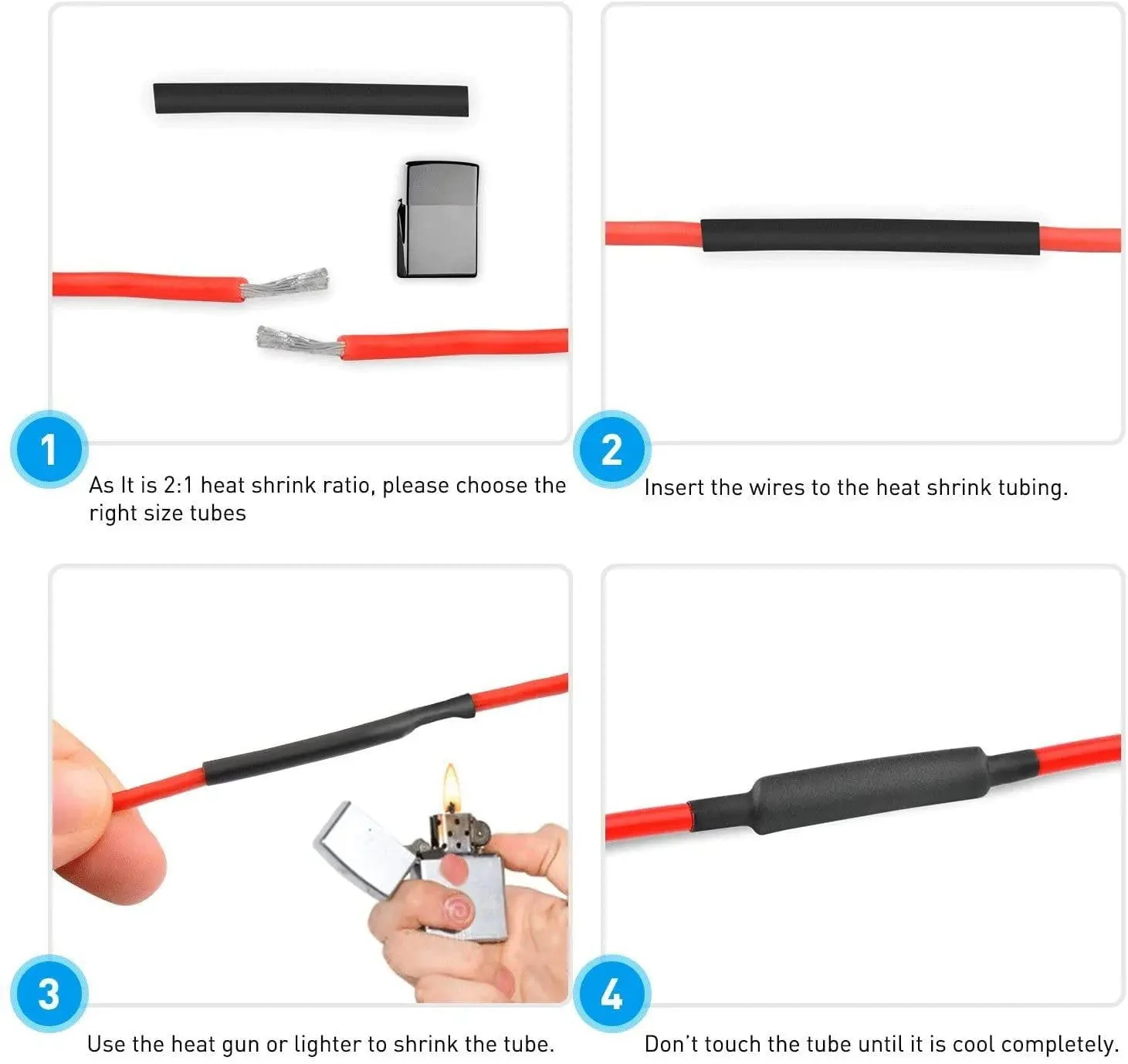 1

As It is 2:1 heat shrink ratio, please choose the right size tubes

2

Insert the wires to the heat shrink tubing.

3

Use the heat gun or lighter to shrink the tube.

4

Don't touch the tube until it is cool completely.