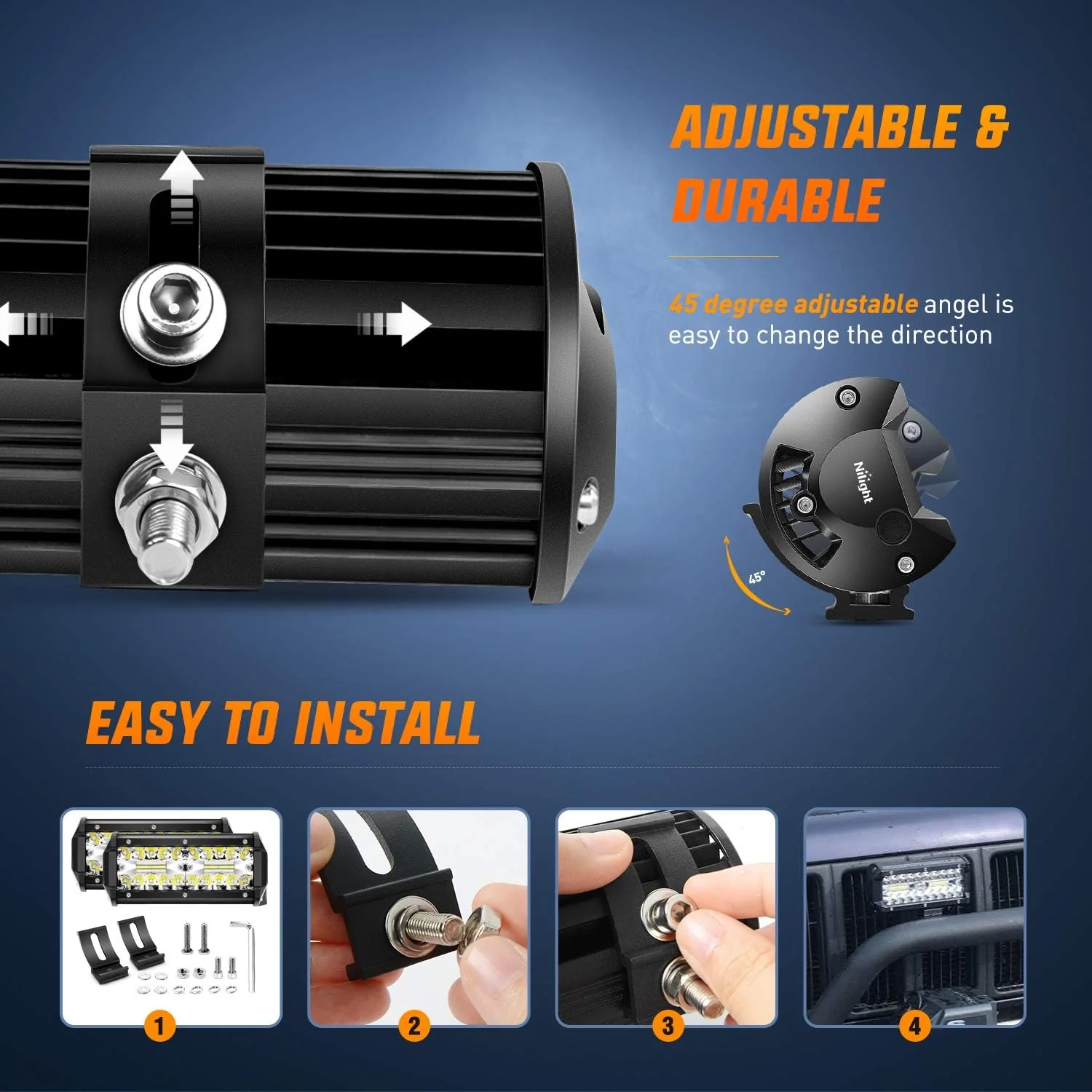 ADJUSTABLE & DURABLE

45 degree adjustable angel is easy to change the direction

Nilight

45°

EASY TO INSTALL

1

2

3

4