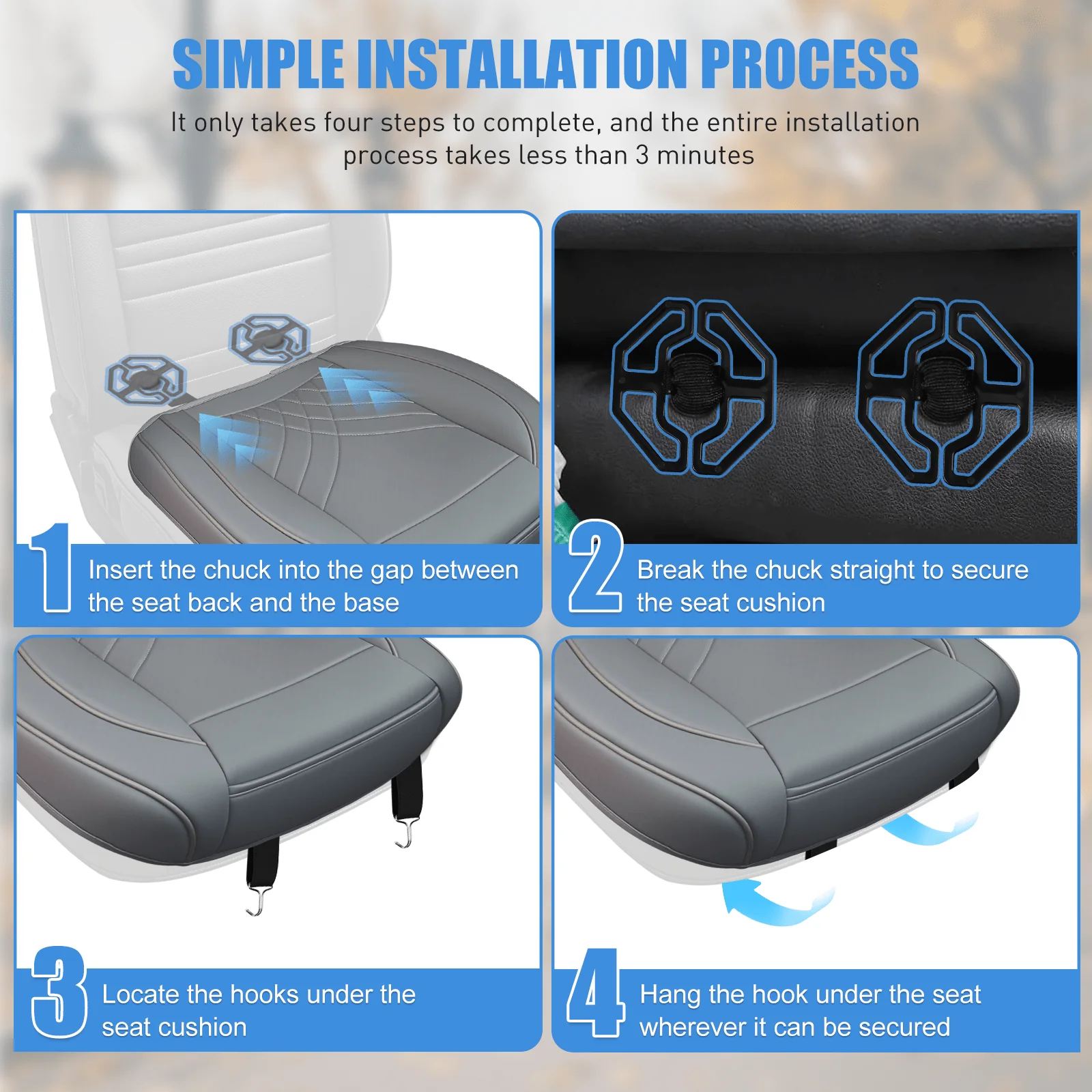 SIMPLE INSTALLATION PROCESS

It only takes four steps to complete, and the entire installation process takes less than 3 minutes

1 Insert the chuck into the gap between the seat back and the base

2 Break the chuck straight to secure the seat cushion

3 Locate the hooks under the seat cushion

4 Hang the hook under the seat wherever it can be secured