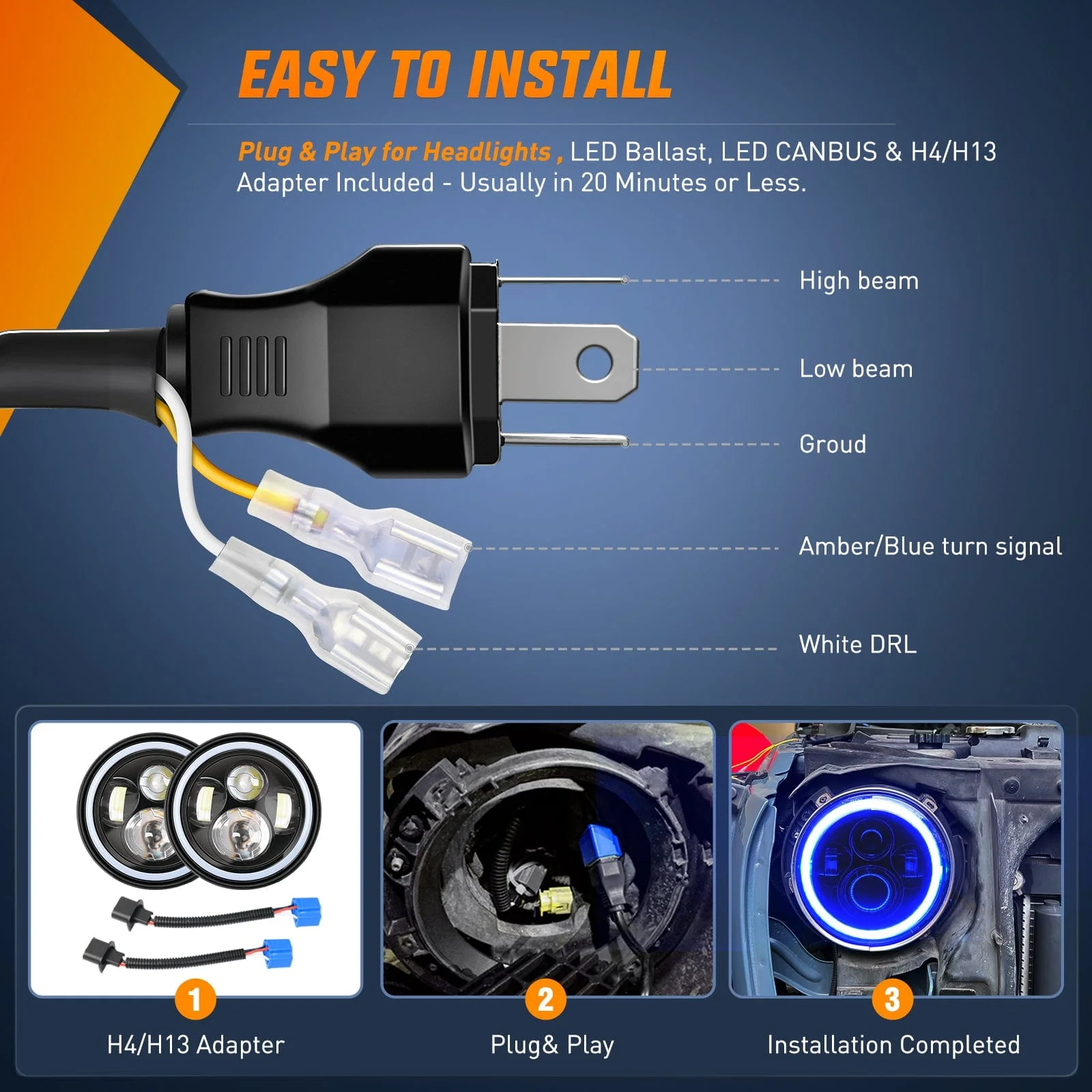 EASY TO INSTALL

Plug & Play for Headlights , LED Ballast, LED CANBUS & H4/H13 Adapter Included - Usually in 20 Minutes or Less.

High beam

Low beam

Groud

Amber/Blue turn signal

White DRL

1
H4/H13 Adapter

2
Plug& Play

3
Installation Completed