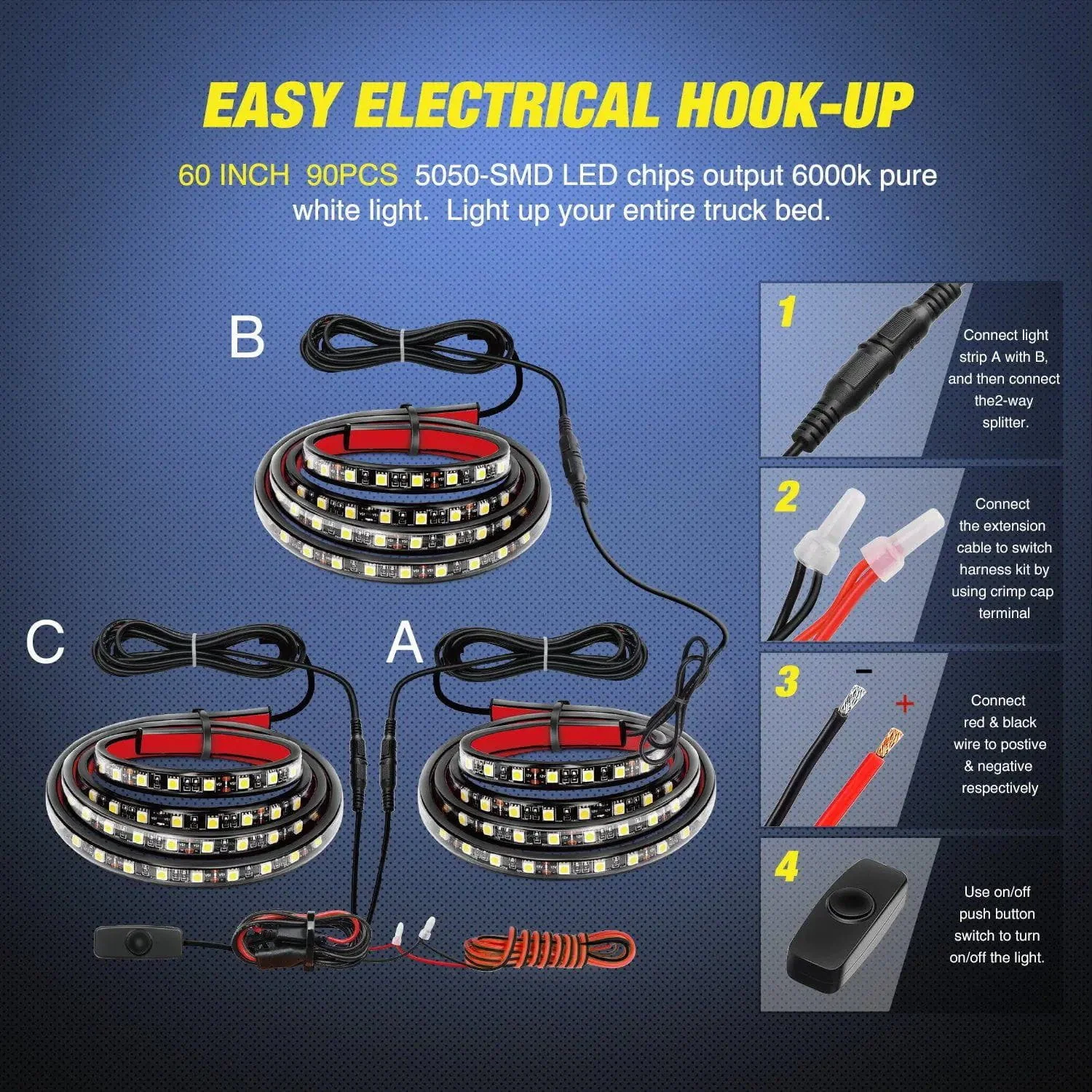 EASY ELECTRICAL HOOK-UP

60 INCH 90PCS 5050-SMD LED chips output 6000k pure white light. Light up your entire truck bed.

B

C

A

1

Connect light strip A with B, and then connect the2-way splitter.

2

Connect the extension cable to switch harness kit by using crimp cap terminal

3

-

+

Connect red & black wire to postive & negative respectively

4

Use on/off push button switch to turn on/off the light.