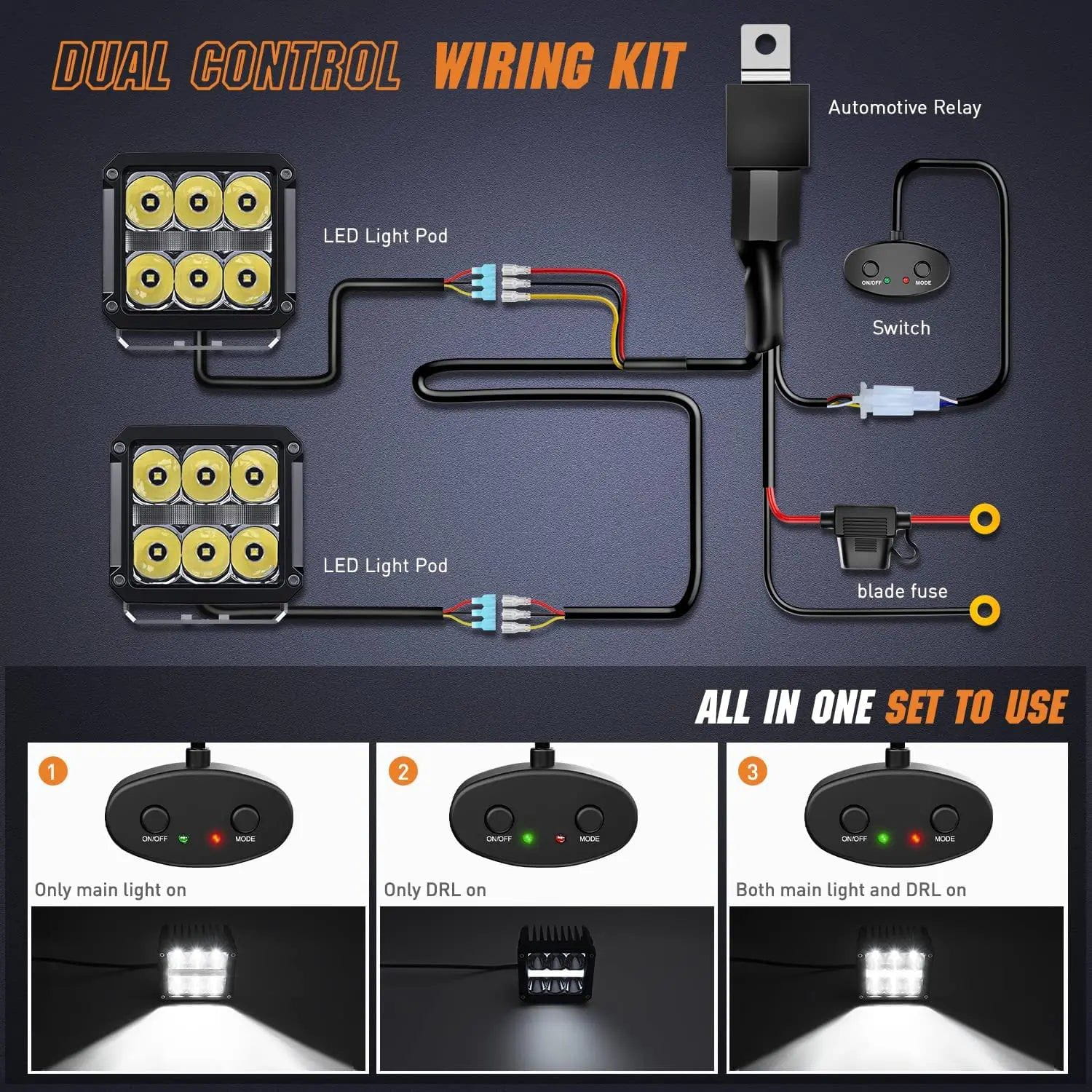 DUAL CONTROL WIRING KIT

Automotive Relay

LED Light Pod

ON/OFF MODE

Switch

LED Light Pod

blade fuse

ALL IN ONE SET TO USE

1

ON/OFF MODE

Only main light on

2

ON/OFF MODE

Only DRL on

3

ON/OFF MODE

Both main light and DRL on