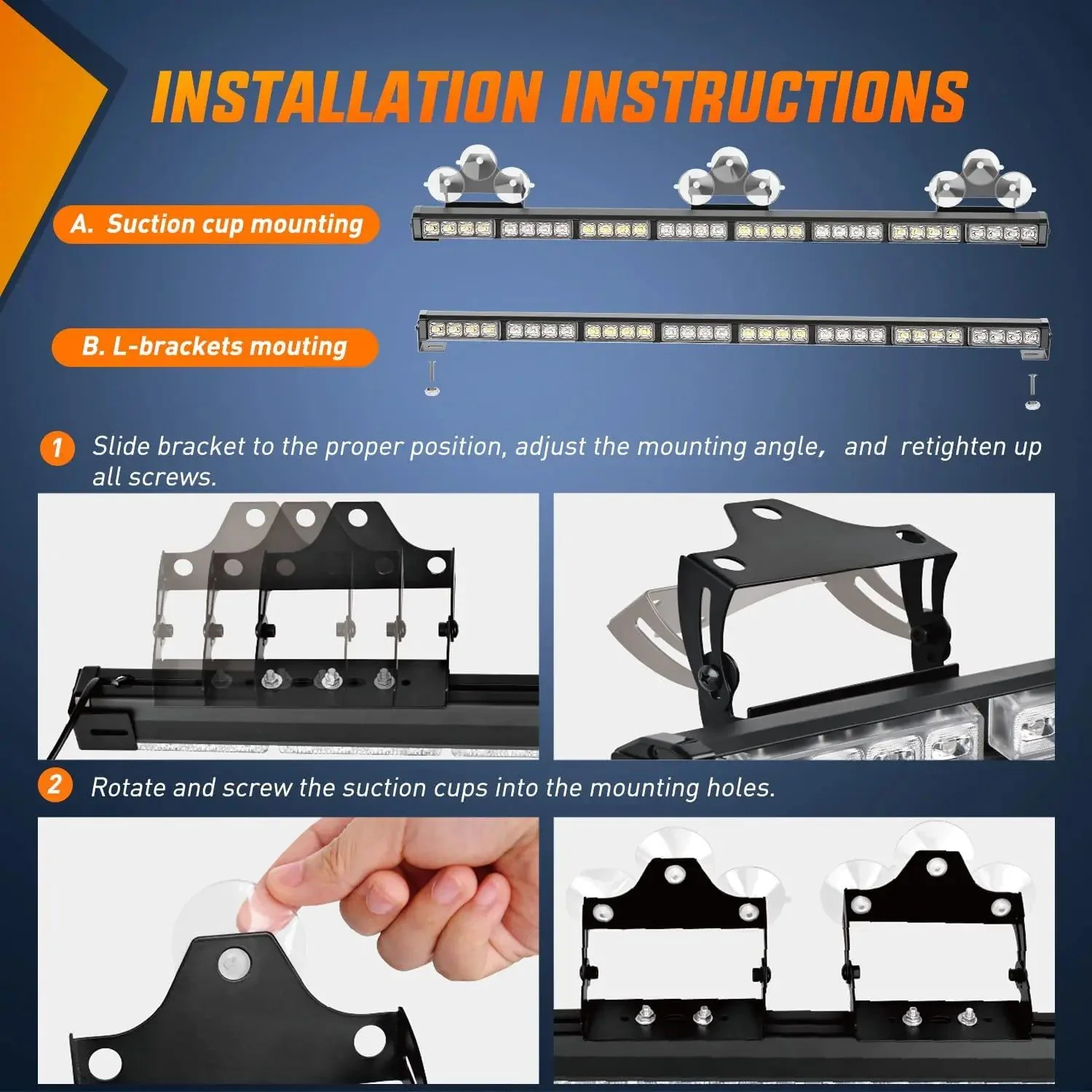 INSTALLATION INSTRUCTIONS

A. Suction cup mounting

B. L-brackets mouting

1 Slide bracket to the proper position, adjust the mounting angle, and retighten up all screws.

2 Rotate and screw the suction cups into the mounting holes.