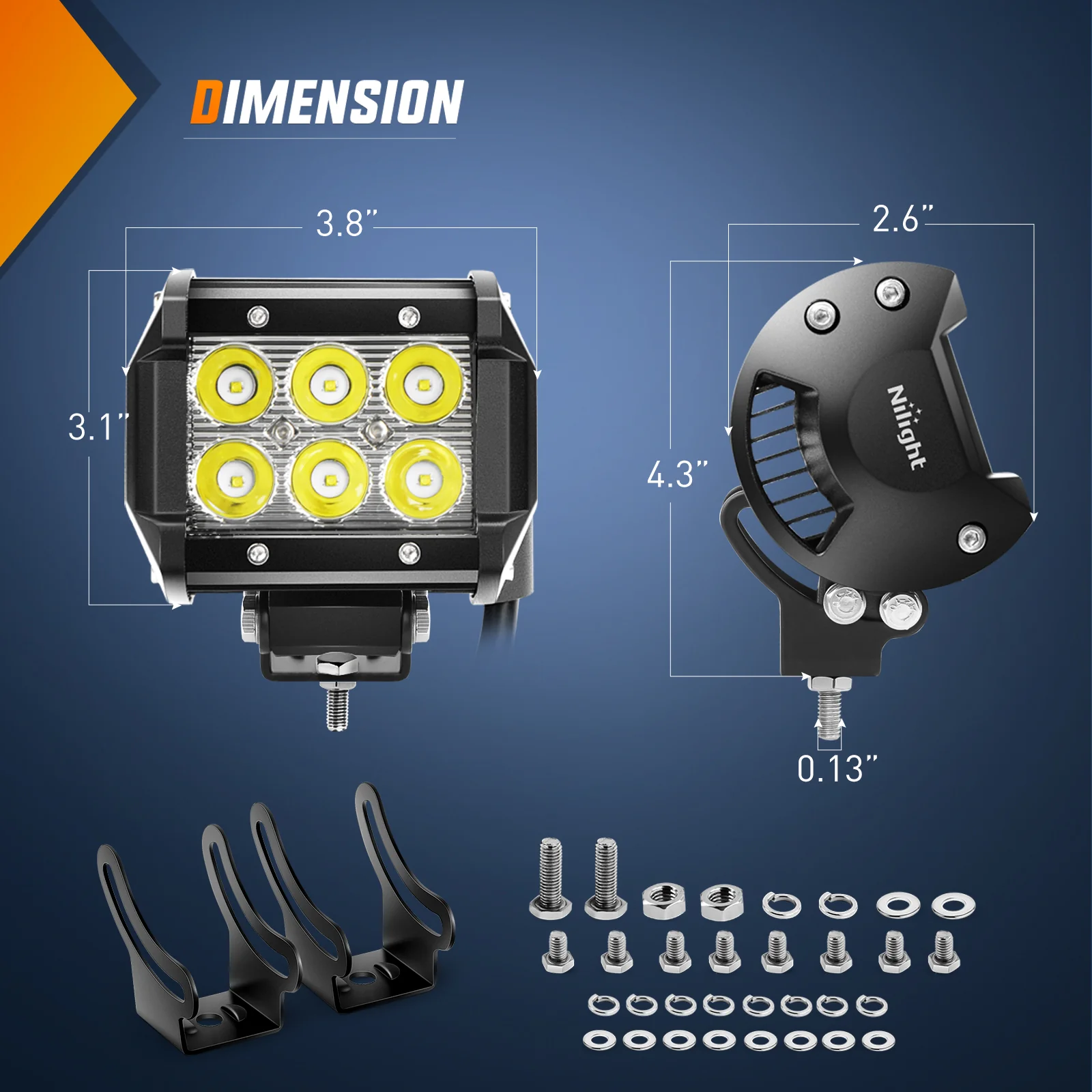 DIMENSION

3.8"

3.1"

2.6"

4.3"

Nilight

0.13"