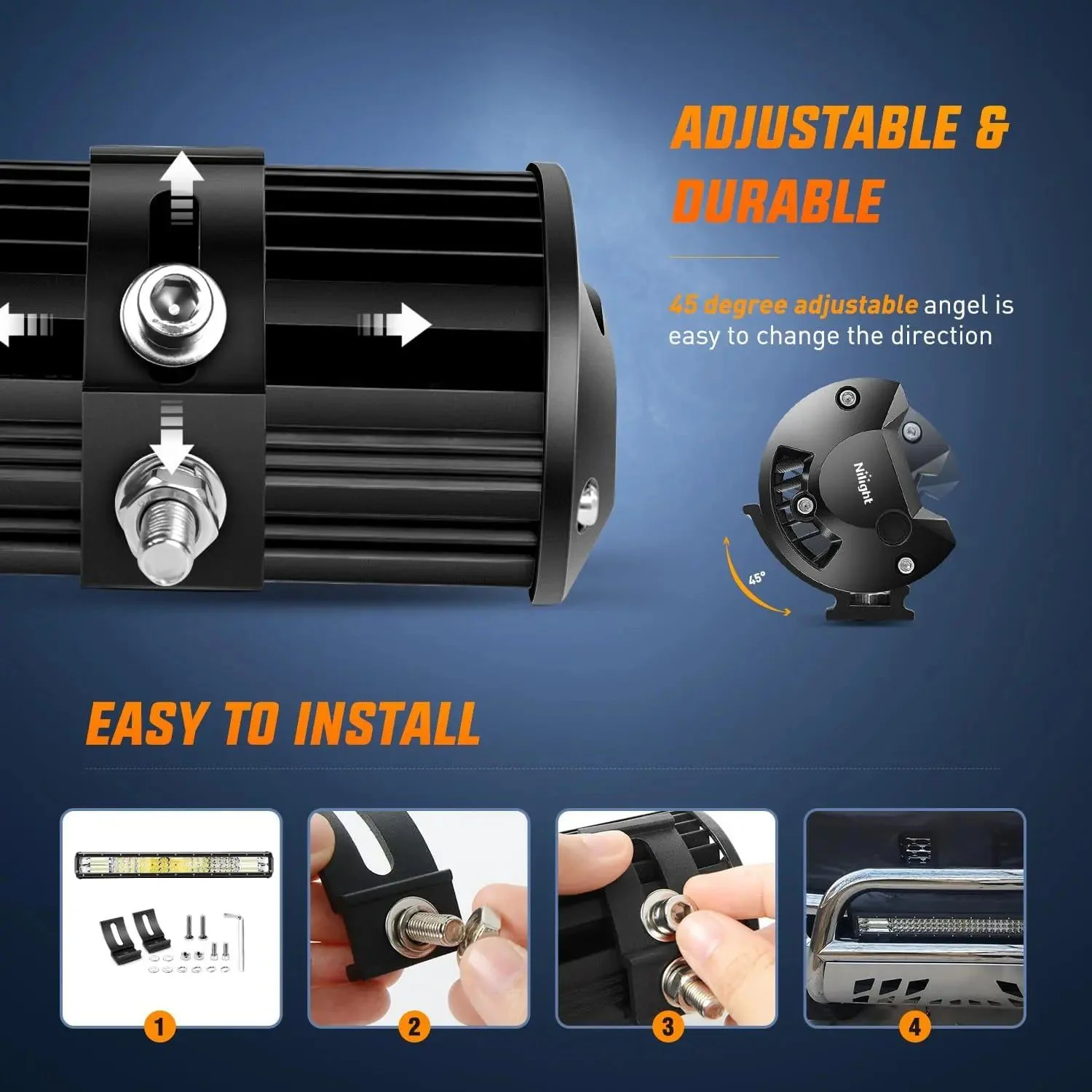 ADJUSTABLE & DURABLE

45 degree adjustable angel is easy to change the direction

Nilight

45°

EASY TO INSTALL

1

2

3

4