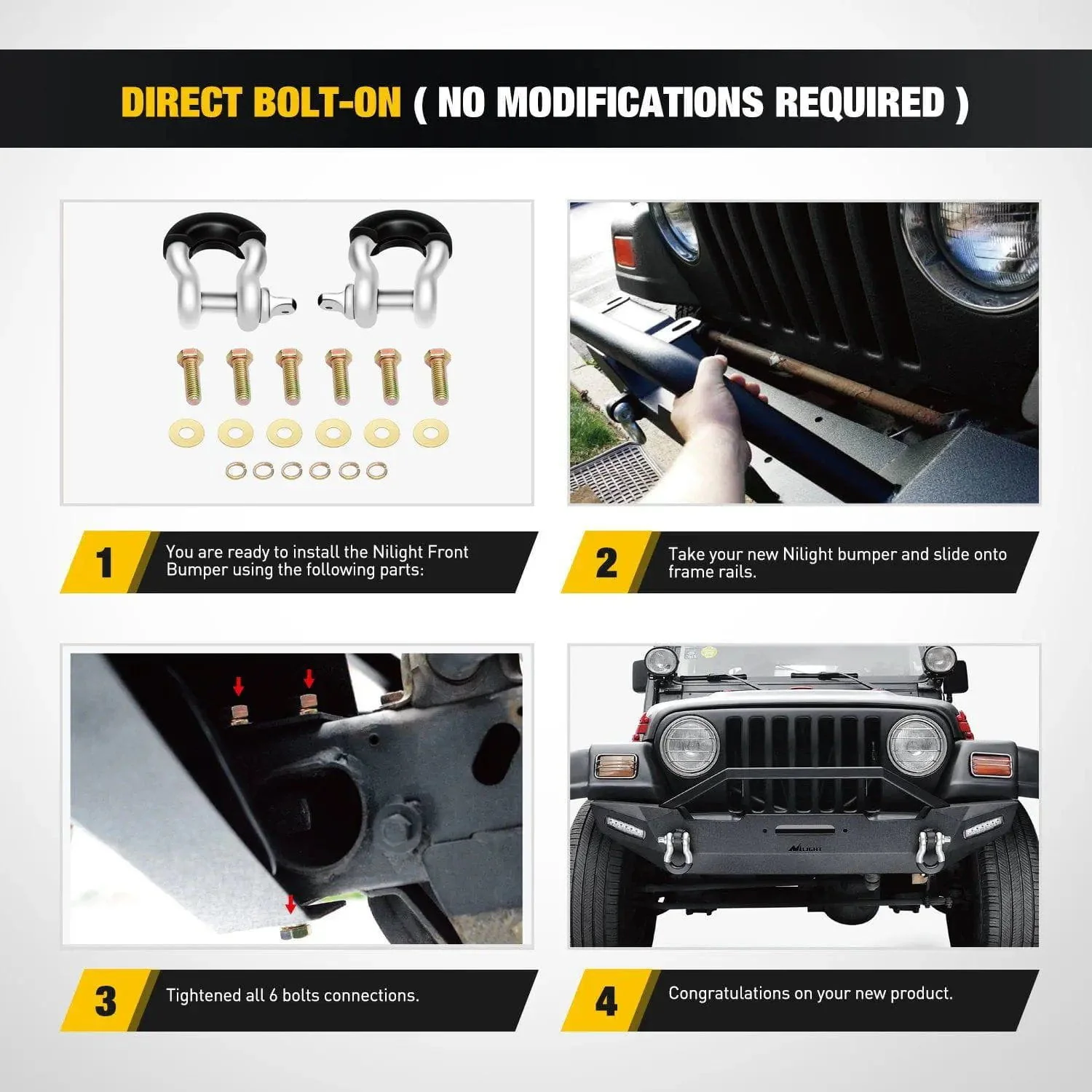 DIRECT BOLT-ON ( NO MODIFICATIONS REQUIRED )

1 You are ready to install the Nilight Front Bumper using the following parts:

2 Take your new Nilight bumper and slide onto frame rails.

3 Tightened all 6 bolts connections.

NILIGHT

4 Congratulations on your new product.